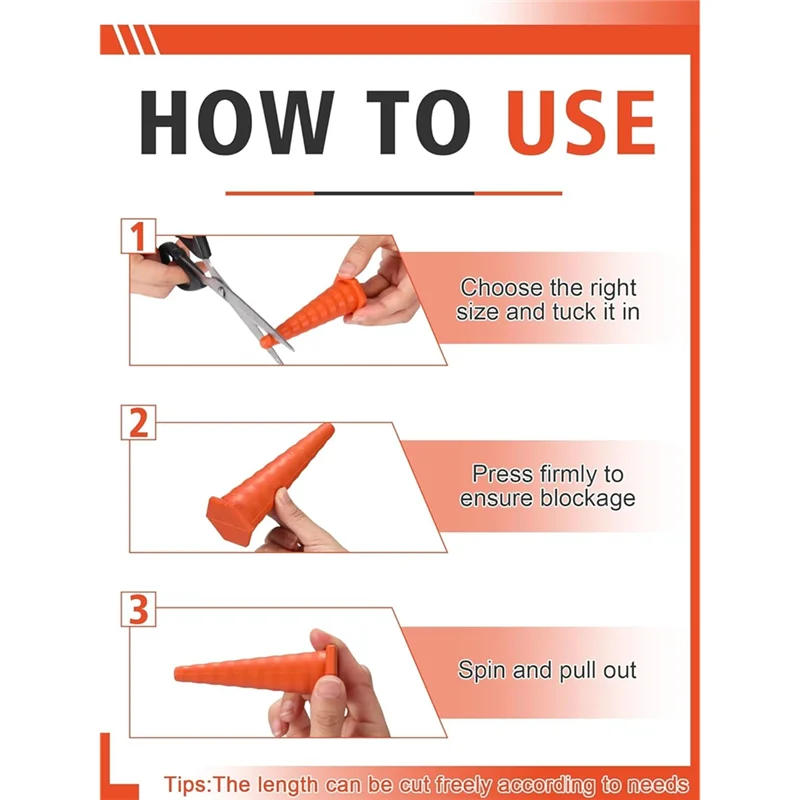 HOW TO USE

1

Choose the right size and tuck it in

2

Press firmly to ensure blockage

3

Spin and pull out

Tips:The length can be cut freely according to needs