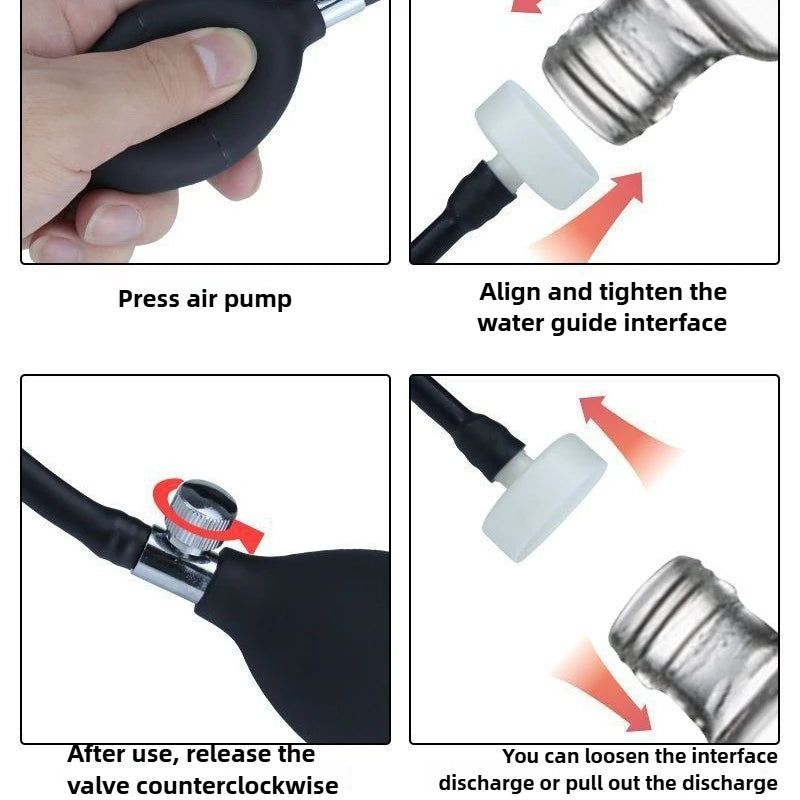 Press air pump

Align and tighten the water guide interface

After use, release the valve counterclockwise

You can loosen the interface discharge or pull out the discharge