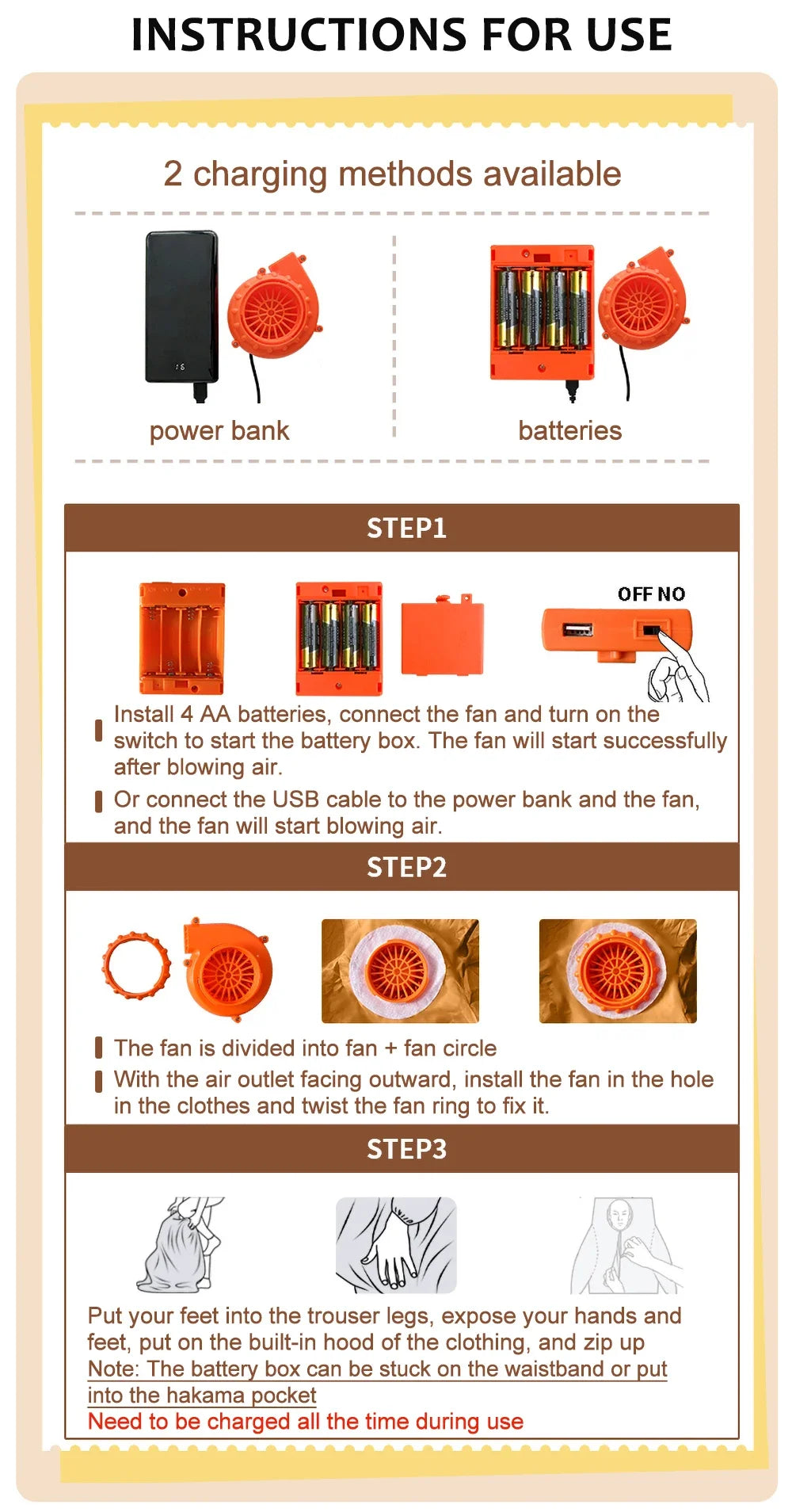 INSTRUCTIONS FOR USE

2 charging methods available

power bank

batteries

STEP1

OFF NO

Install 4 AA batteries, connect the fan and turn on the switch to start the battery box. The fan will start successfully after blowing air.

Or connect the USB cable to the power bank and the fan, and the fan will start blowing air.

STEP2

The fan is divided into fan + fan circle

With the air outlet facing outward, install the fan in the hole in the clothes and twist the fan ring to fix it.

STEP3

Put your feet into the trouser legs, expose your hands and feet, put on the built-in hood of the clothing, and zip up
Note: The battery box can be stuck on the waistband or put into the hakama pocket
Need to be charged all the time during use