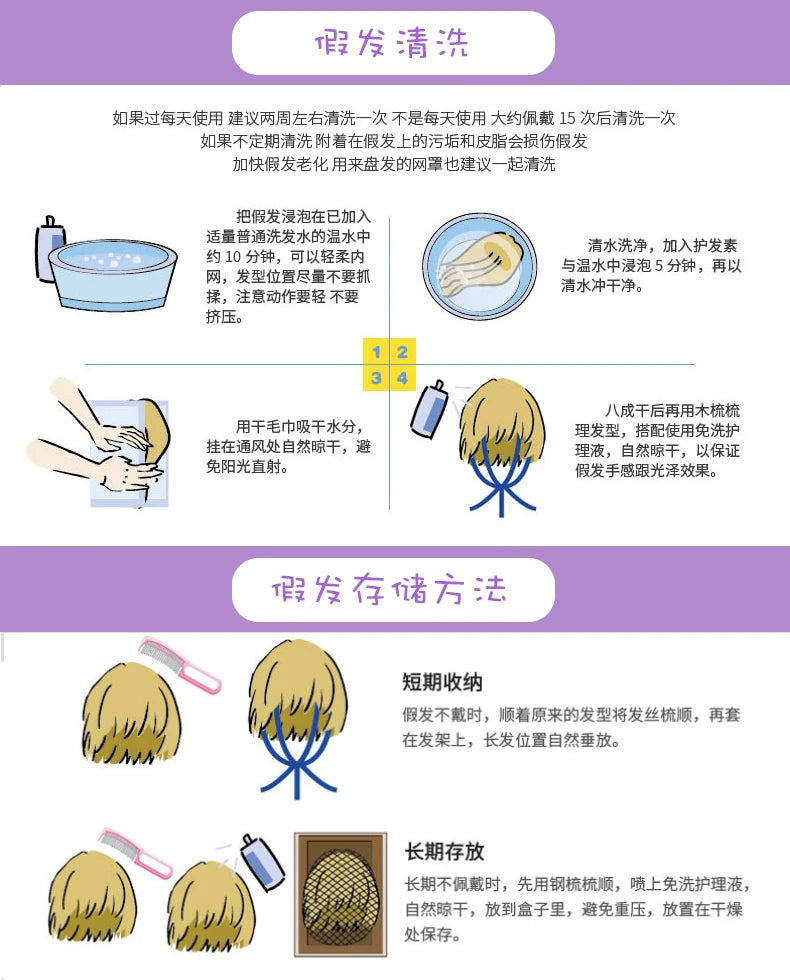 假发清洗

如果过每天使用 建议两周左右清洗一次 不是每天使用 大约佩戴 15 次后清洗一次
如果不定期清洗 附着在假发上的污垢和皮脂会损伤假发
加快假发老化 用来盘发的网罩也建议一起清洗

把假发浸泡在已加入适量普通洗发水的温水中约 10 分钟，可以轻柔内网，发型位置尽量不要抓揉，注意动作要轻 不要挤压。

清水洗净，加入护发素与温水中浸泡 5 分钟，再以清水冲干净。

1 2
3 4

用干毛巾吸干水分，挂在通风处自然晾干，避免阳光直射。

八成干后再用木梳梳理发型，搭配使用免洗护理液，自然晾干，以保证假发手感跟光泽效果。

假发存储方法

短期收纳
假发不戴时，顺着原来的发型将发丝梳顺，再套在发架上，长发位置自然垂放。

长期存放
长期不佩戴时，先用钢梳梳顺，喷上免洗护理液，自然晾干，放到盒子里，避免重压，放置在干燥处保存。