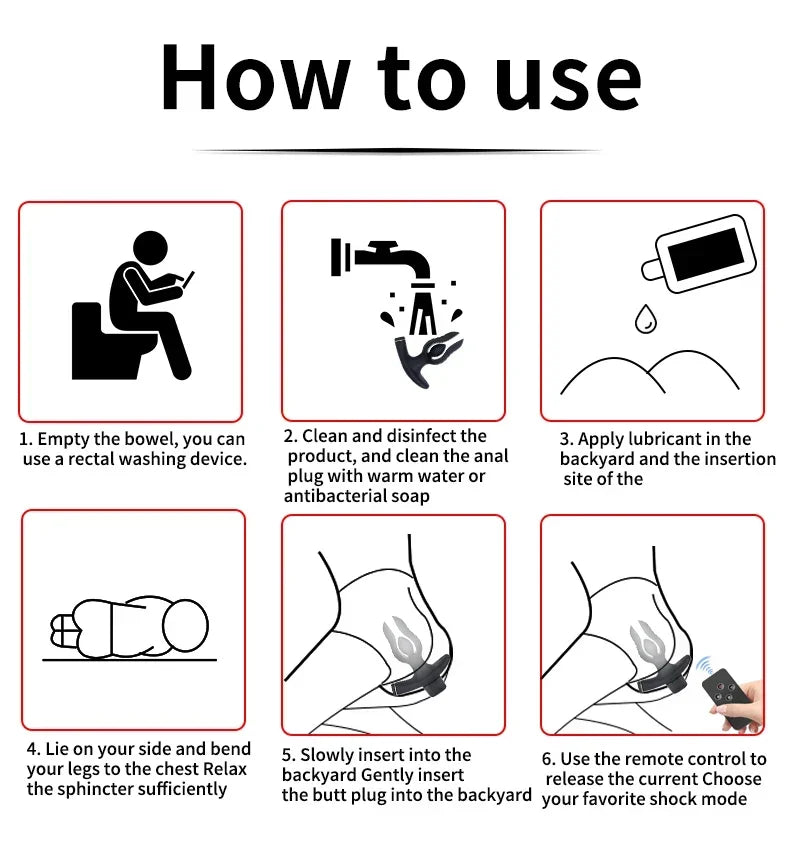 How to use

1. Empty the bowel, you can use a rectal washing device.

2. Clean and disinfect the product, and clean the anal plug with warm water or antibacterial soap

3. Apply lubricant in the backyard and the insertion site of the

4. Lie on your side and bend your legs to the chest Relax the sphincter sufficiently

5. Slowly insert into the backyard Gently insert the butt plug into the backyard

6. Use the remote control to release the current Choose your favorite shock mode