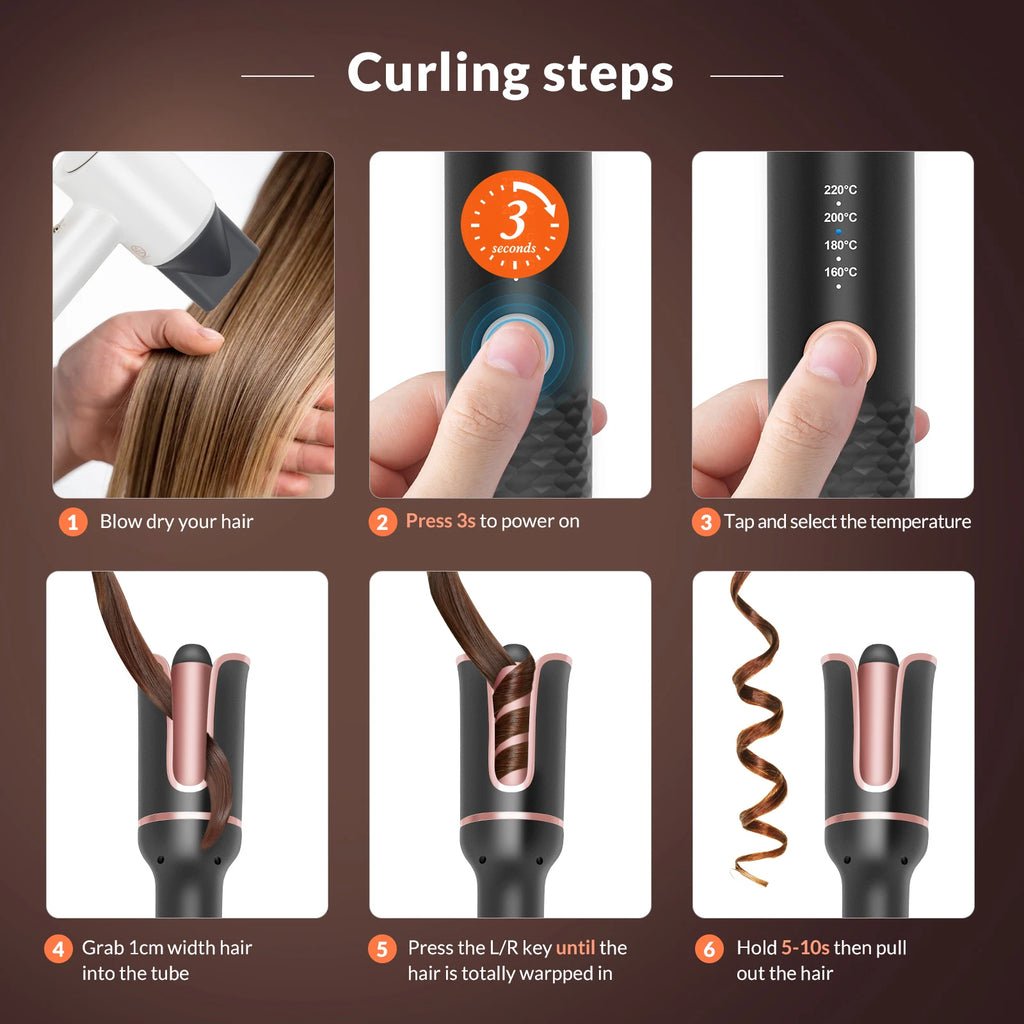 Curling steps

3 seconds

220°C
200°C
180°C
160°C

1 Blow dry your hair

2 Press 3s to power on

3 Tap and select the temperature

4 Grab 1cm width hair into the tube

5 Press the L/R key until the hair is totally warpped in

6 Hold 5-10s then pull out the hair