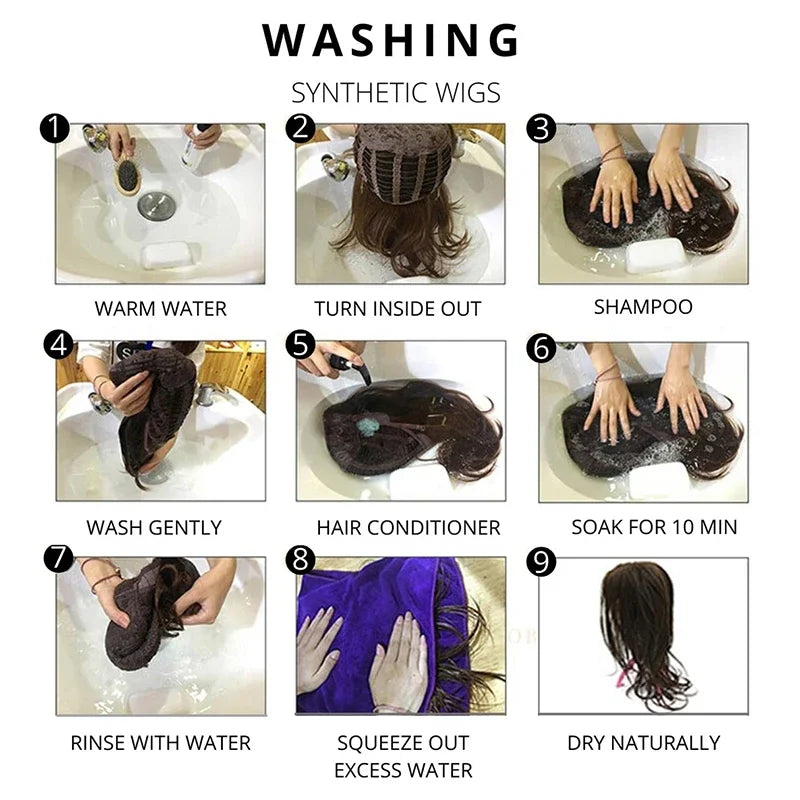 WASHING

SYNTHETIC WIGS

1
WARM WATER

2
TURN INSIDE OUT

3
SHAMPOO

4
WASH GENTLY

5
HAIR CONDITIONER

6
SOAK FOR 10 MIN

7
RINSE WITH WATER

8
SQUEEZE OUT EXCESS WATER

9
DRY NATURALLY