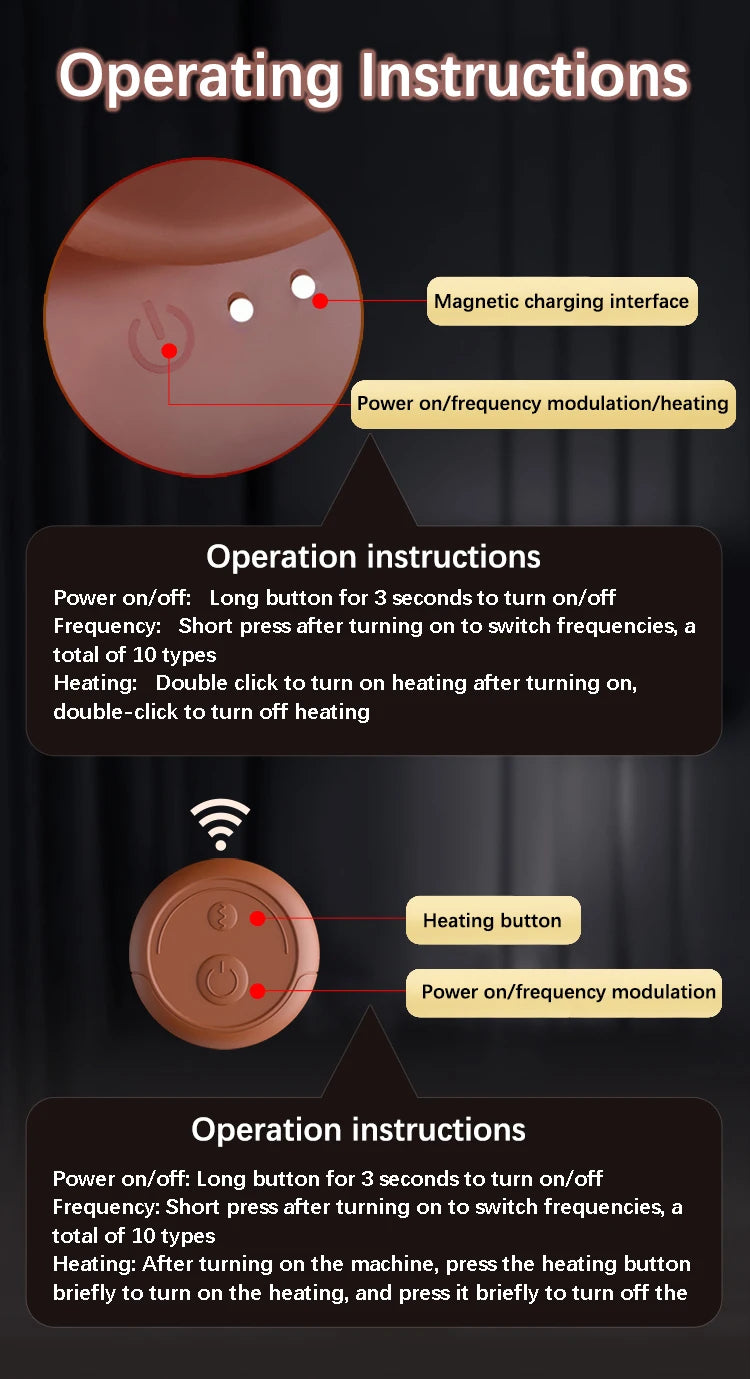 Operating Instructions

Magnetic charging interface

Power on/frequency modulation/heating

Operation instructions

Power on/off: Long button for 3 seconds to turn on/off
Frequency: Short press after turning on to switch frequencies, a total of 10 types
Heating: Double click to turn on heating after turning on, double-click to turn off heating

Heating button

Power on/frequency modulation

Operation instructions

Power on/off: Long button for 3 seconds to turn on/off
Frequency: Short press after turning on to switch frequencies, a total of 10 types
Heating: After turning on the machine, press the heating button briefly to turn on the heating, and press it briefly to turn off the