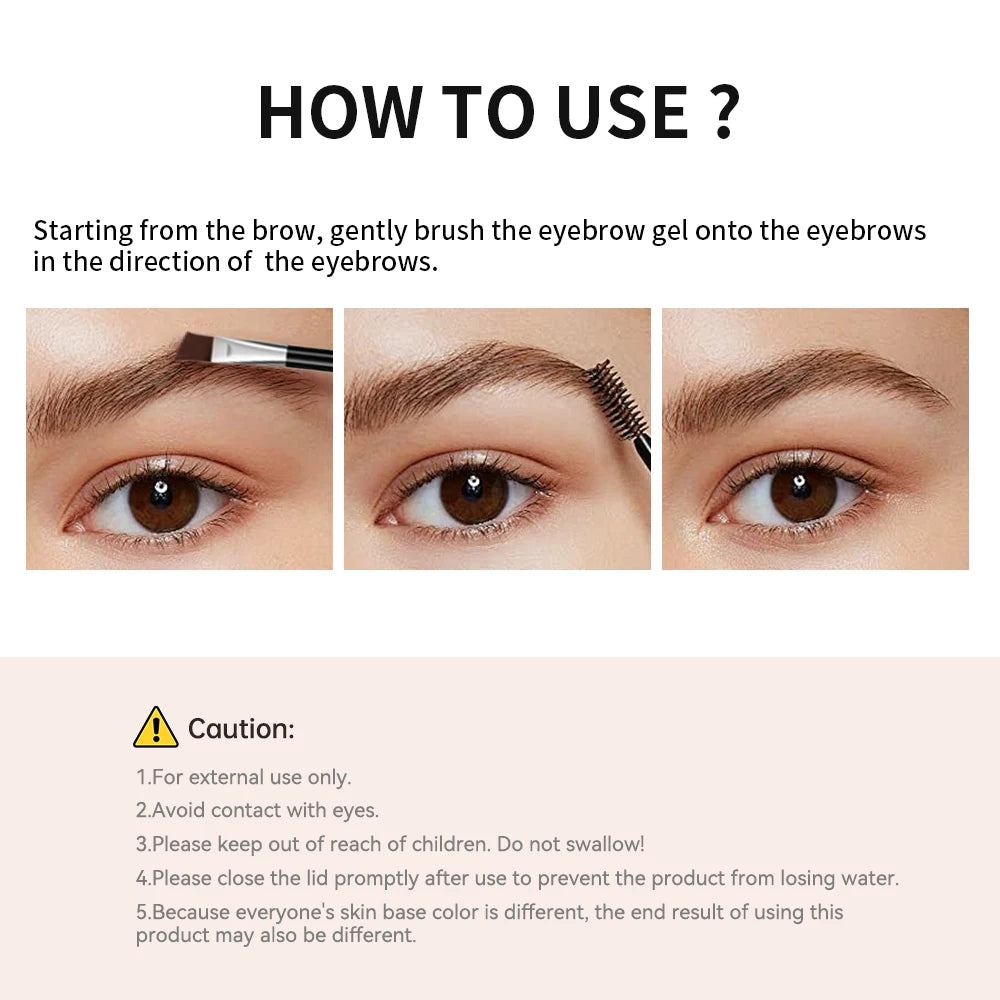 HOW TO USE ?

Starting from the brow, gently brush the eyebrow gel onto the eyebrows in the direction of the eyebrows.

Caution:

1.For external use only.
2.Avoid contact with eyes.
3.Please keep out of reach of children. Do not swallow!
4.Please close the lid promptly after use to prevent the product from losing water.
5.Because everyone's skin base color is different, the end result of using this product may also be different.