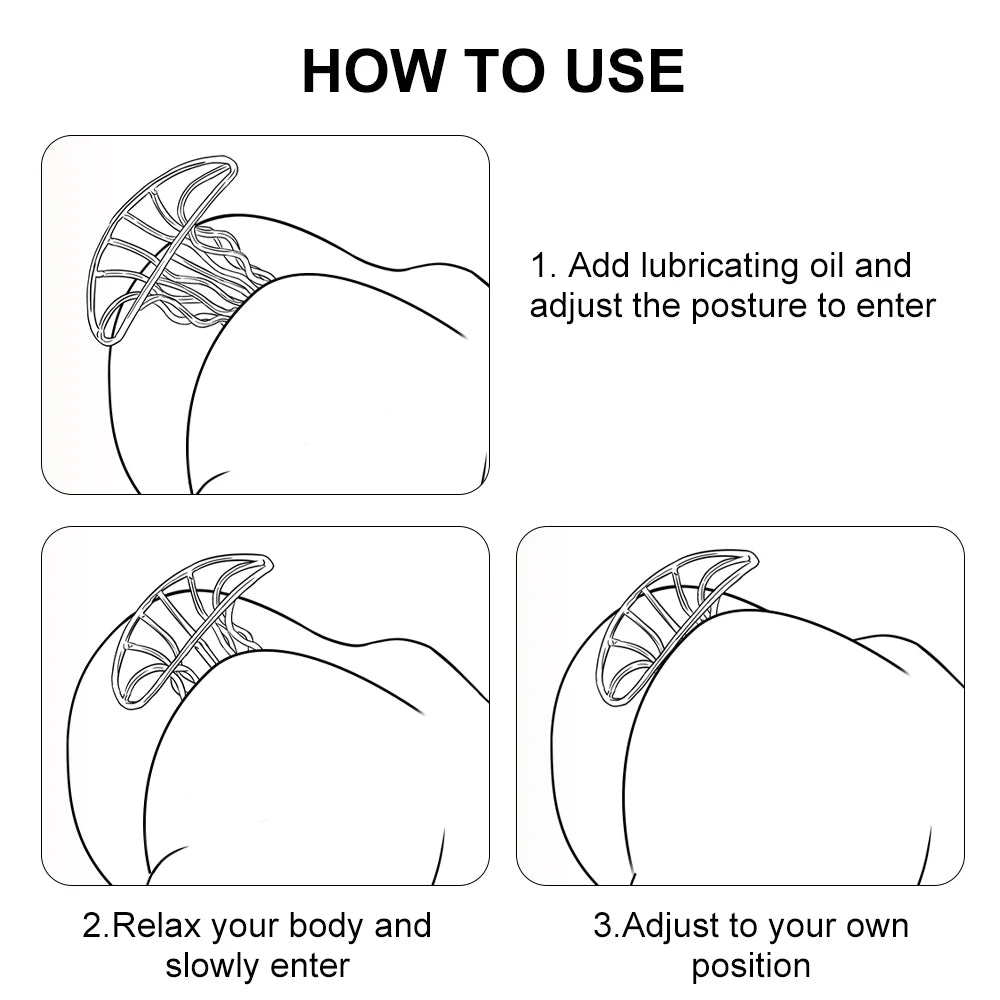 HOW TO USE

1. Add lubricating oil and adjust the posture to enter

2.Relax your body and slowly enter

3.Adjust to your own position