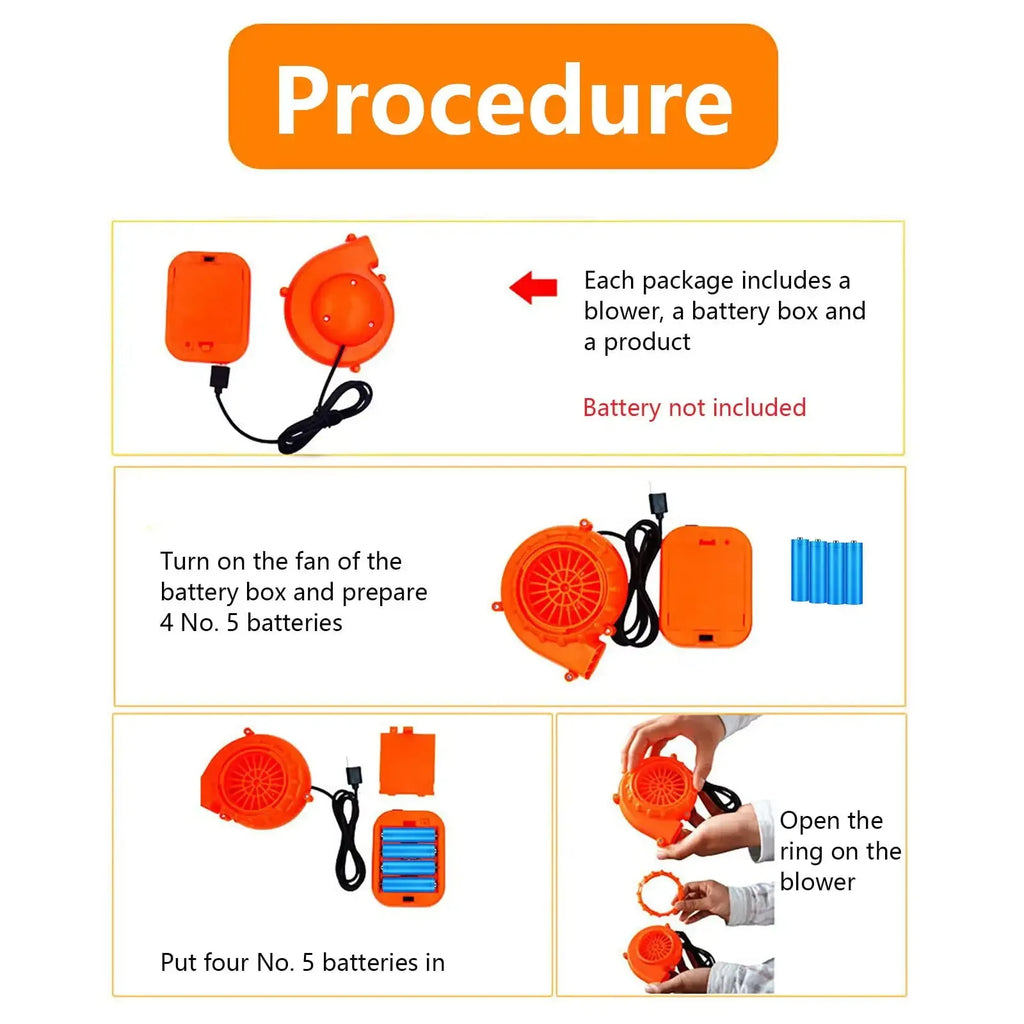 Procedure

Each package includes a blower, a battery box and a product

Battery not included

Turn on the fan of the battery box and prepare 4 No. 5 batteries

Put four No. 5 batteries in

Open the ring on the blower