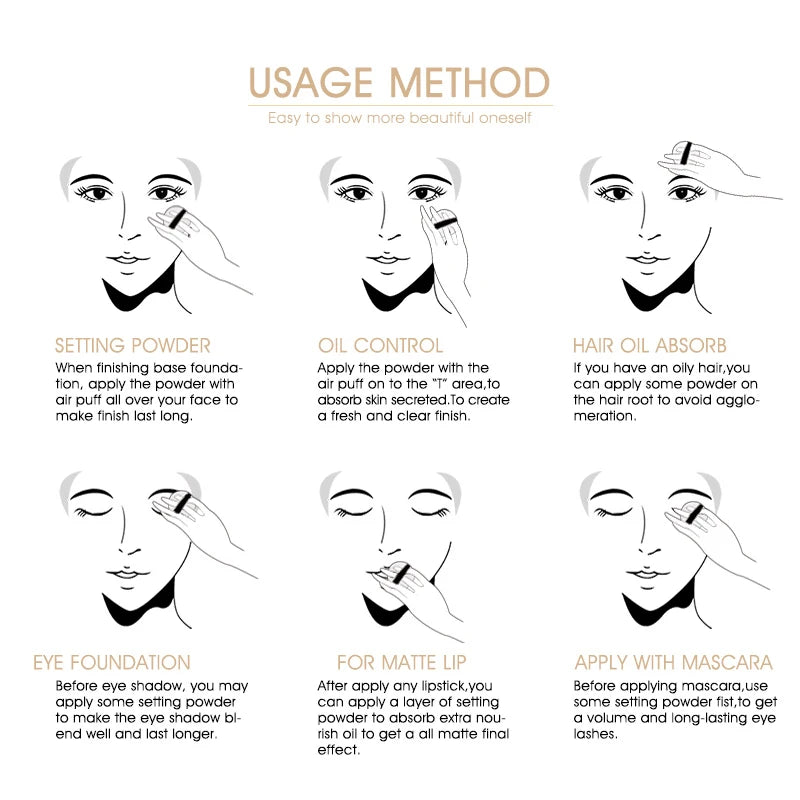 USAGE METHOD

Easy to show more beautiful oneself

SETTING POWDER

When finishing base foundation, apply the powder with air puff all over your face to make finish last long.

OIL CONTROL

Apply the powder with the air puff on to the "T" area,to absorb skin secreted.To create a fresh and clear finish.

HAIR OIL ABSORB

If you have an oily hair,you can apply some powder on the hair root to avoid agglomeration.

EYE FOUNDATION

Before eye shadow, you may apply some setting powder to make the eye shadow blend well and last longer.

FOR MATTE LIP

After apply any lipstick,you can apply a layer of setting powder to absorb extra nourish oil to get a all matte final effect.

APPLY WITH MASCARA

Before applying mascara,use some setting powder fist,to get a volume and long-lasting eye lashes.