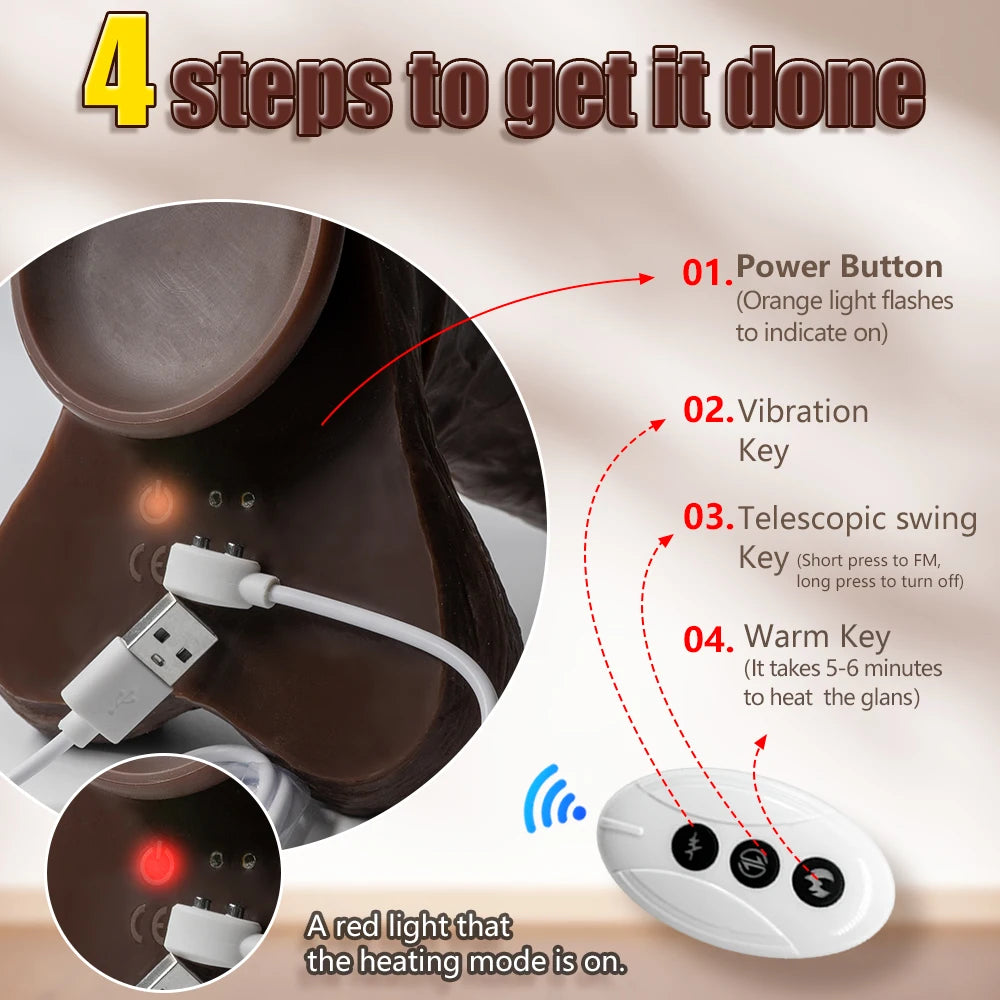 4 steps to get it done

01. Power Button
(Orange light flashes to indicate on)

02. Vibration Key

03. Telescopic swing Key (Short press to FM, long press to turn off)

04. Warm Key
(It takes 5-6 minutes to heat the glans)

CE

CE

A red light that the heating mode is on.