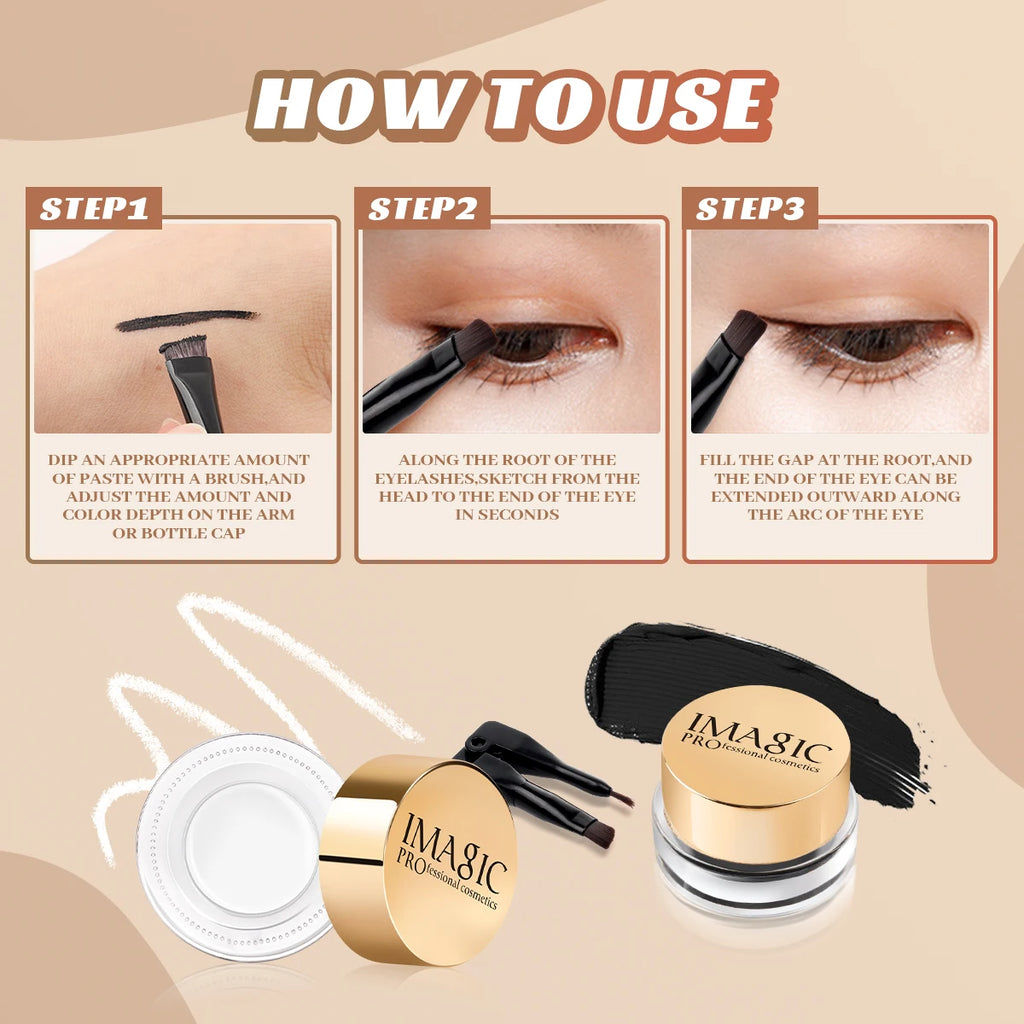 HOW TO USE

STEP1

DIP AN APPROPRIATE AMOUNT OF PASTE WITH A BRUSH,AND ADJUST THE AMOUNT AND COLOR DEPTH ON THE ARM OR BOTTLE CAP

STEP2

ALONG THE ROOT OF THE EYELASHES,SKETCH FROM THE HEAD TO THE END OF THE EYE IN SECONDS

STEP3

FILL THE GAP AT THE ROOT,AND THE END OF THE EYE CAN BE EXTENDED OUTWARD ALONG THE ARC OF THE EYE

IMAGIC
PROfessional cosmetics

IMAGIC
PROfessional cosmetics