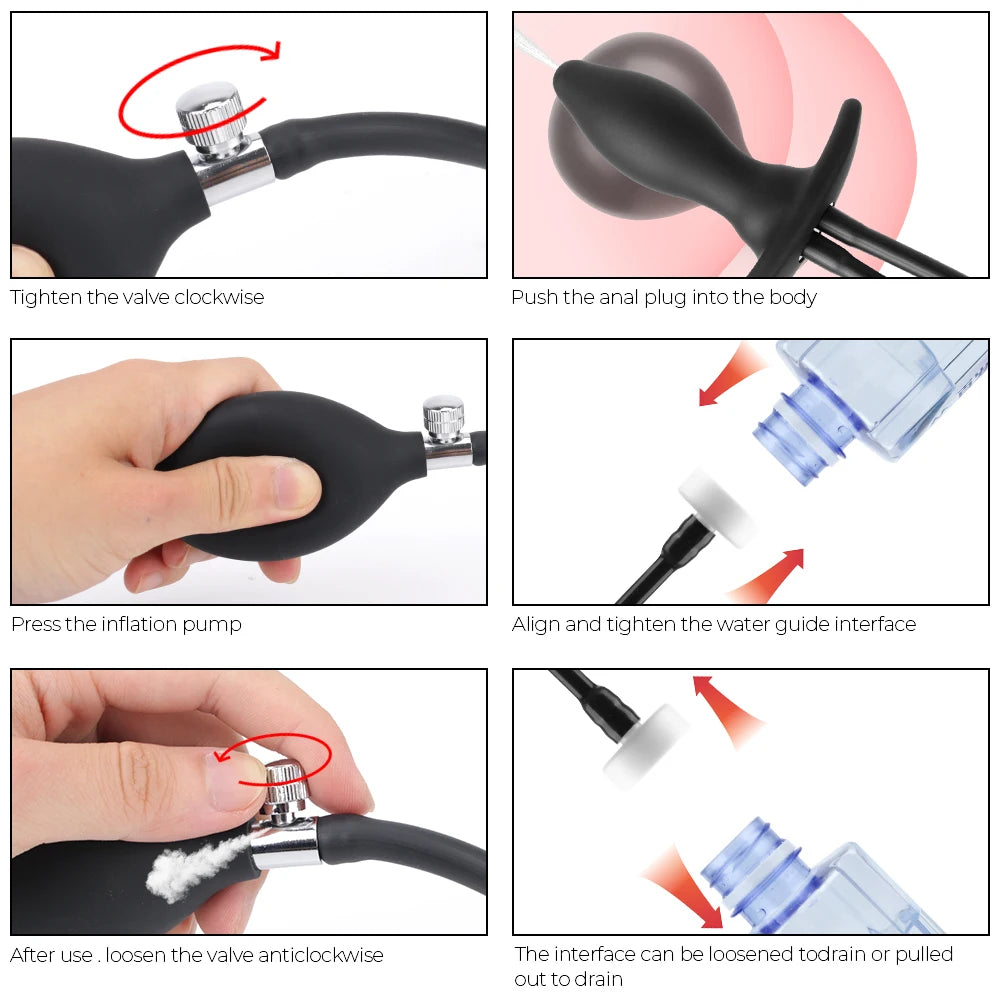 Tighten the valve clockwise

Push the anal plug into the body

Press the inflation pump

Align and tighten the water guide interface

After use . loosen the valve anticlockwise

The interface can be loosened todrain or pulled out to drain