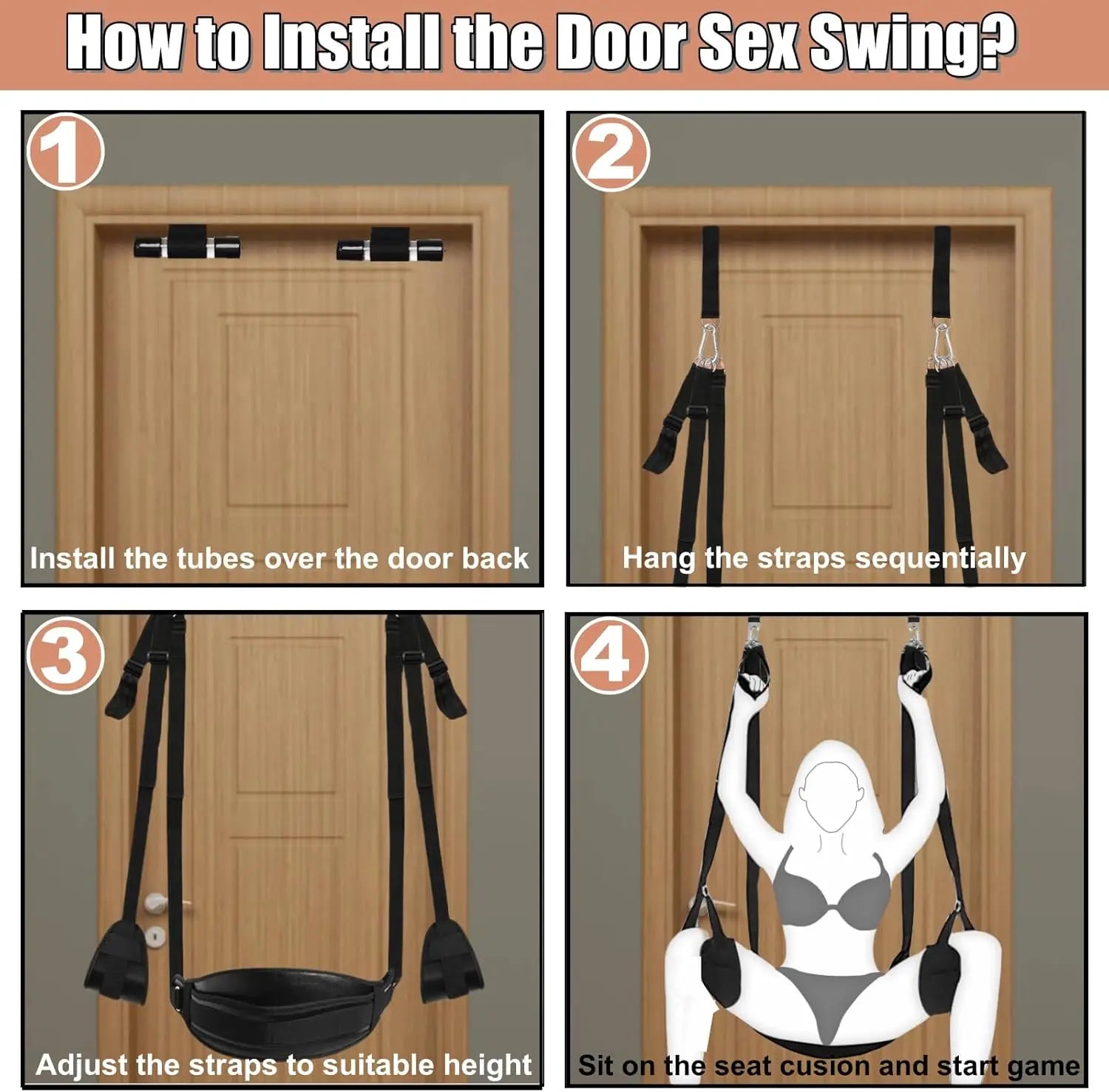 How to Install the Door Sex Swing?

1

Install the tubes over the door back

2

Hang the straps sequentially

3

Adjust the straps to suitable height

4

Sit on the seat cusion and start game