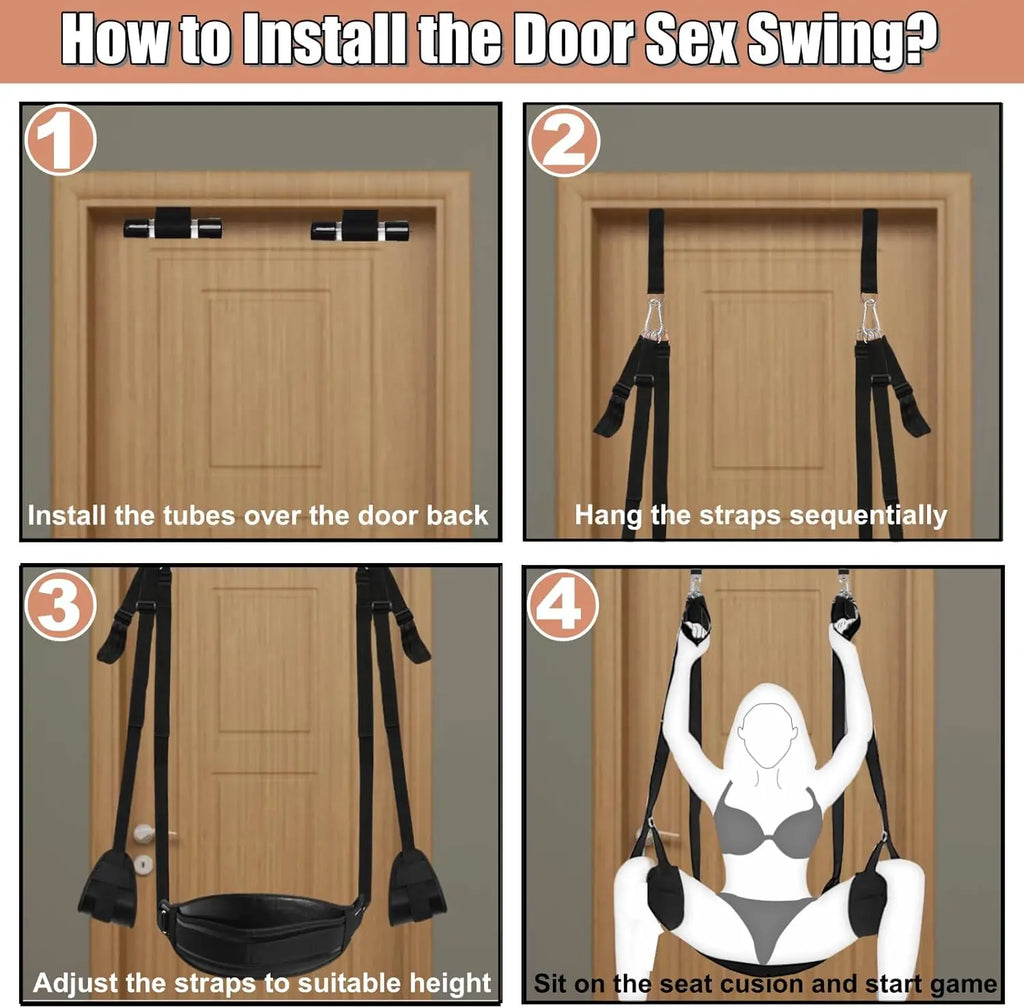 How to Install the Door Sex Swing?

1

Install the tubes over the door back

2

Hang the straps sequentially

3

Adjust the straps to suitable height

4

Sit on the seat cusion and start game