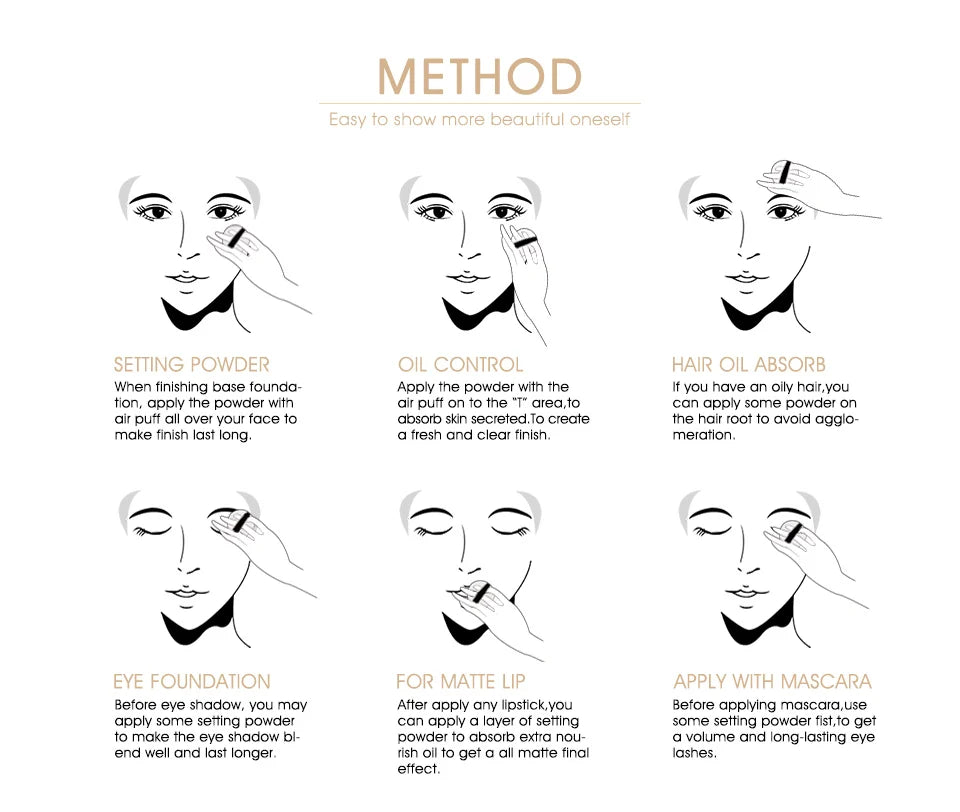 METHOD

Easy to show more beautiful oneself

SETTING POWDER

When finishing base foundation, apply the powder with air puff all over your face to make finish last long.

OIL CONTROL

Apply the powder with the air puff on to the "T" area,to absorb skin secreted.To create a fresh and clear finish.

HAIR OIL ABSORB

If you have an oily hair,you can apply some powder on the hair root to avoid agglomeration.

EYE FOUNDATION

Before eye shadow, you may apply some setting powder to make the eye shadow blend well and last longer.

FOR MATTE LIP

After apply any lipstick,you can apply a layer of setting powder to absorb extra nourish oil to get a all matte final effect.

APPLY WITH MASCARA

Before applying mascara,use some setting powder fist,to get a volume and long-lasting eye lashes.