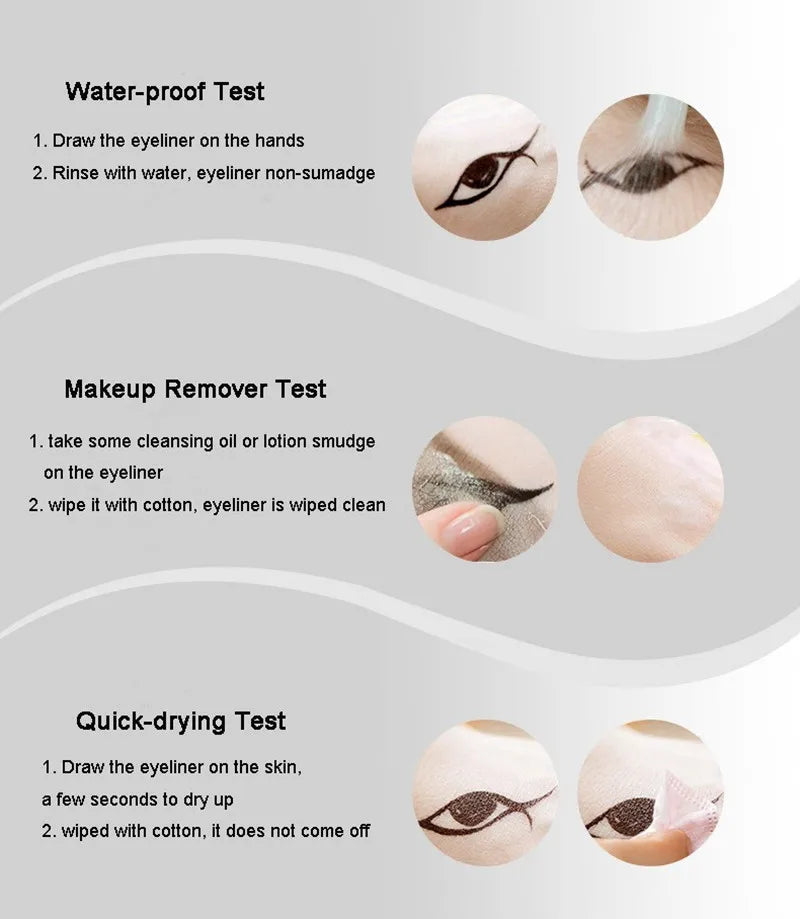 Water-proof Test

1. Draw the eyeliner on the hands
2. Rinse with water, eyeliner non-sumadge

Makeup Remover Test

1. take some cleansing oil or lotion smudge on the eyeliner
2. wipe it with cotton, eyeliner is wiped clean

Quick-drying Test

1. Draw the eyeliner on the skin, a few seconds to dry up
2. wiped with cotton, it does not come off