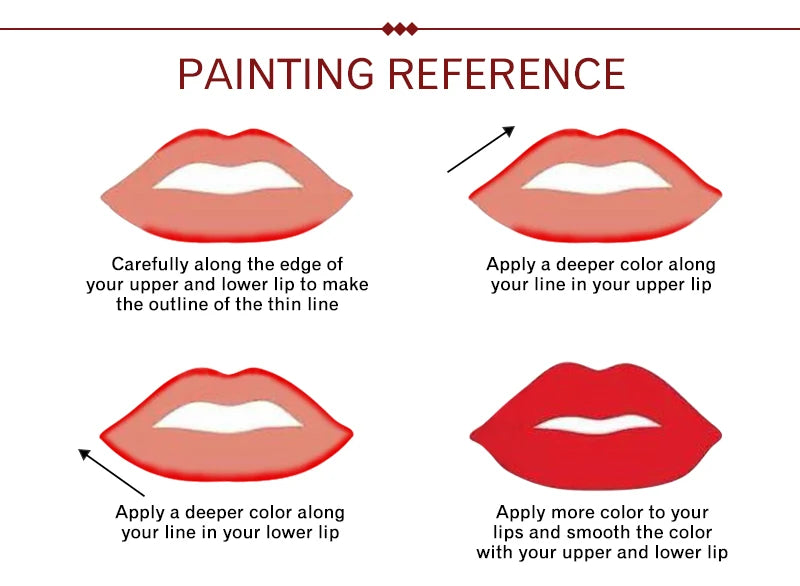 PAINTING REFERENCE

Carefully along the edge of your upper and lower lip to make the outline of the thin line

Apply a deeper color along your line in your upper lip

Apply a deeper color along your line in your lower lip

Apply more color to your lips and smooth the color with your upper and lower lip