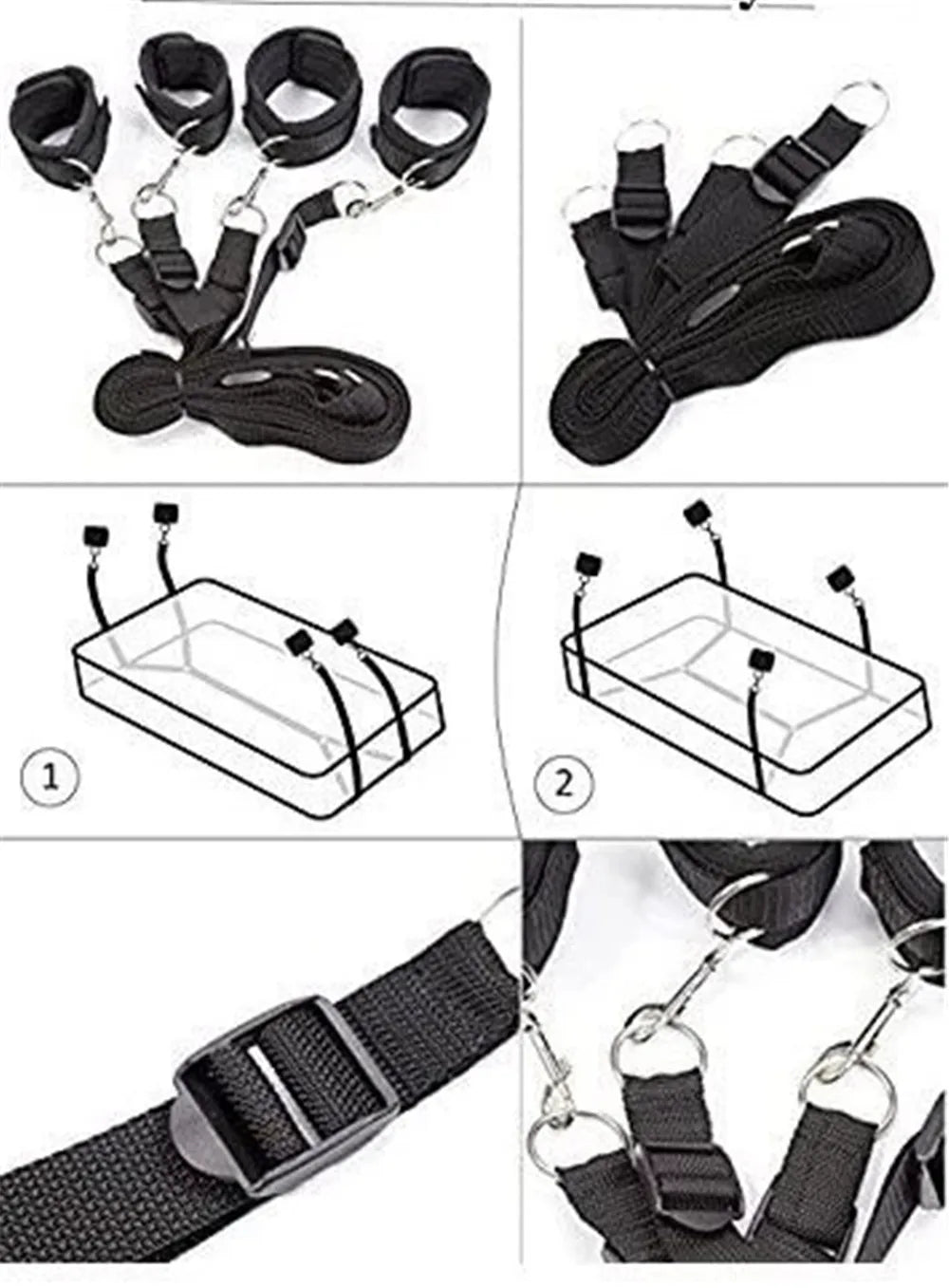 1

2