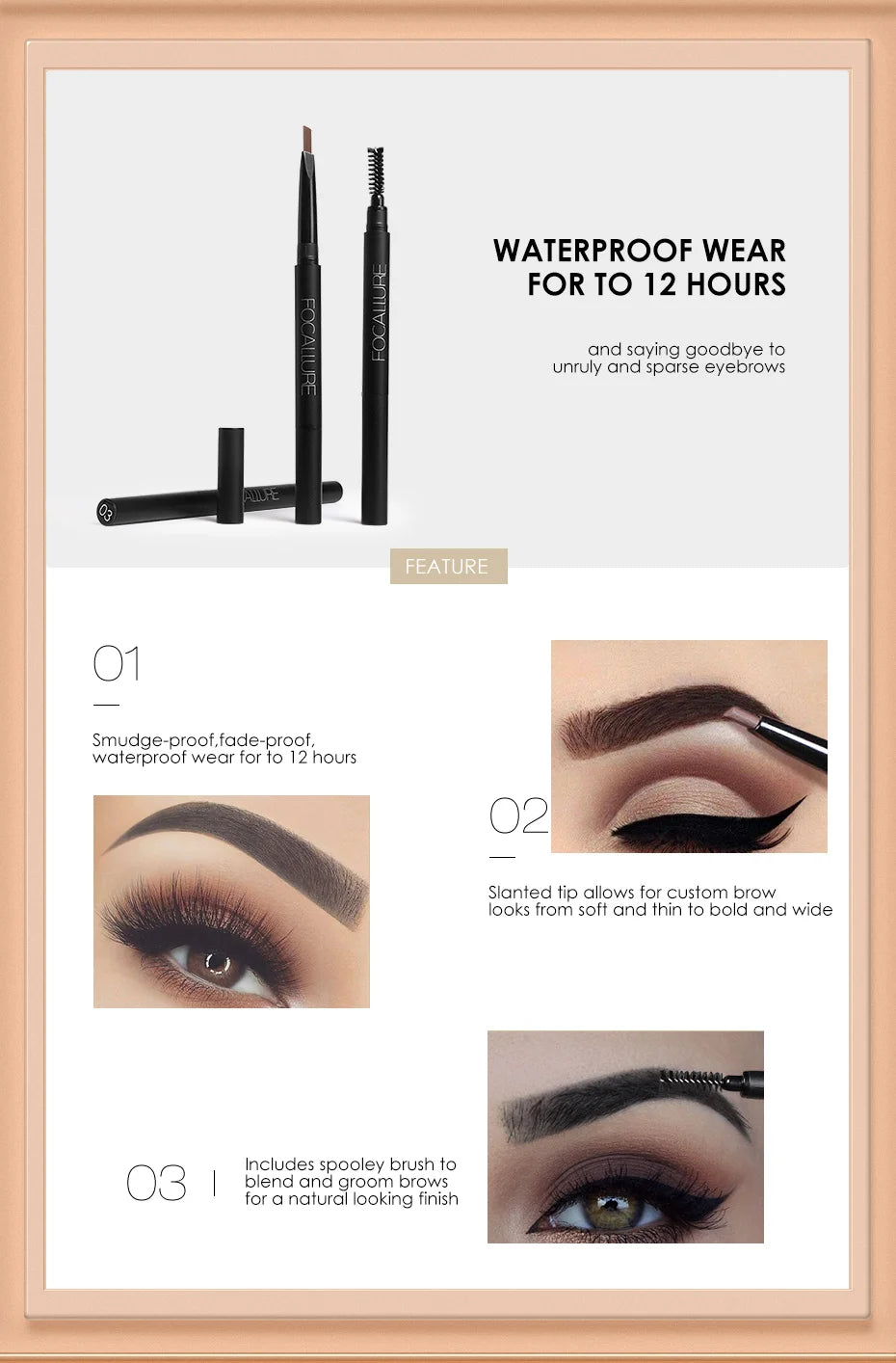 FOCALLURE

FOCALLURE

03

ALLURE

WATERPROOF WEAR FOR TO 12 HOURS

and saying goodbye to unruly and sparse eyebrows

FEATURE

01

Smudge-proof,fade-proof, waterproof wear for to 12 hours

02

Slanted tip allows for custom brow looks from soft and thin to bold and wide

03

Includes spooley brush to blend and groom brows for a natural looking finish